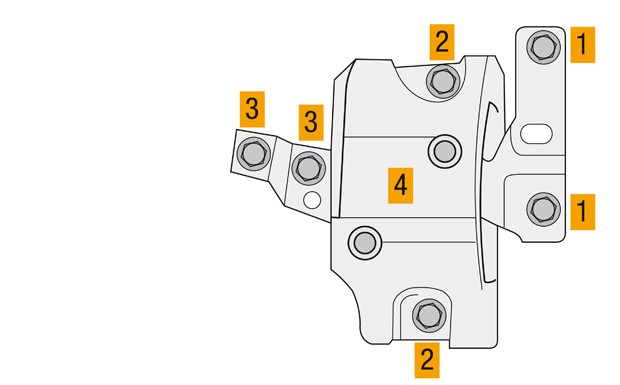 2
1
3
3
4
1
2